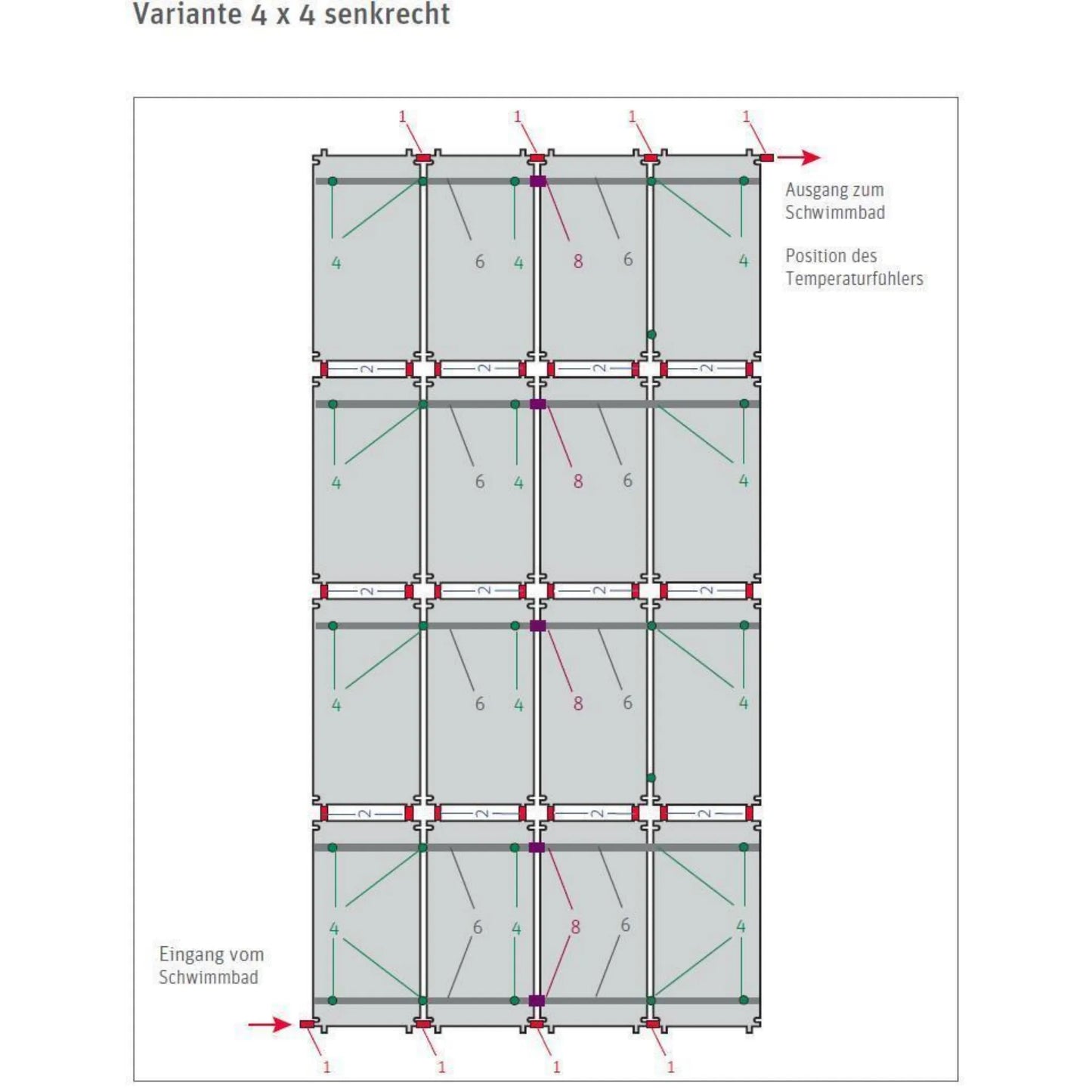 Variante 4 x 4 senkrecht

1 1 1 1

Ausgang zum Schwimmbad

Position des Temperaturfühlers

4 6 4 8 6 4

2 2 2 2

4 6 4 8 6 4

2 2 2 2

4 6 4 8 6 4

2 2 2 2

4 6 4 8 6 4

Eingang vom Schwimmbad

1 1 1 1