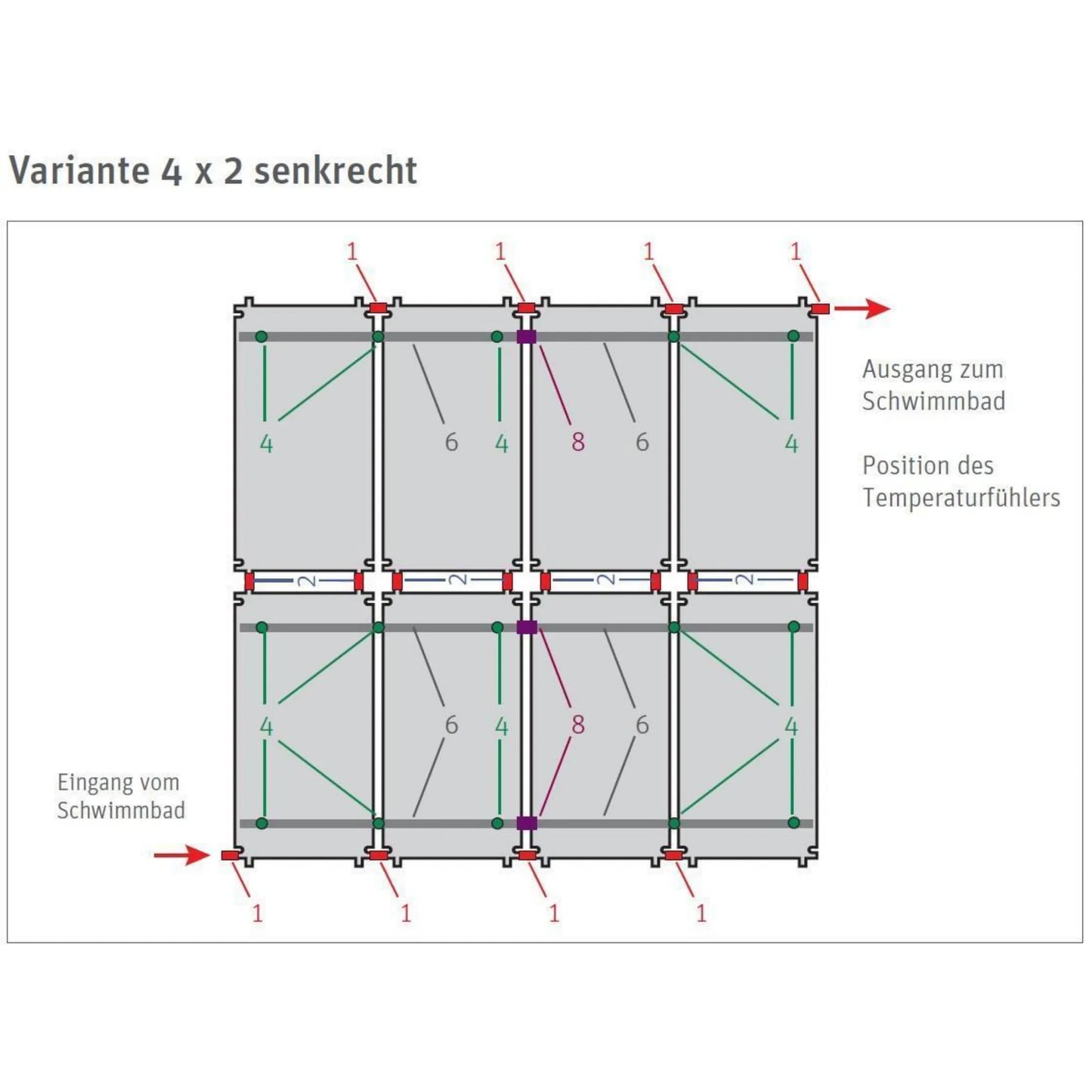 Variante 4 x 2 senkrecht

1 1 1 1

4 6 4 8 6 4

Ausgang zum Schwimmbad

Position des Temperaturfühlers

2 2 2 2

4 6 4 8 6 4

Eingang vom Schwimmbad

1 1 1 1